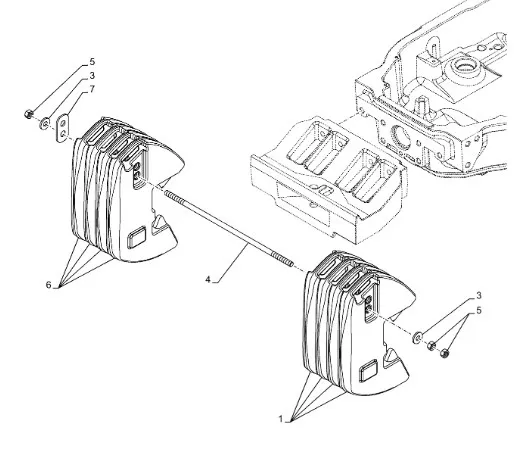 5
3
7
6
4
3
5
1